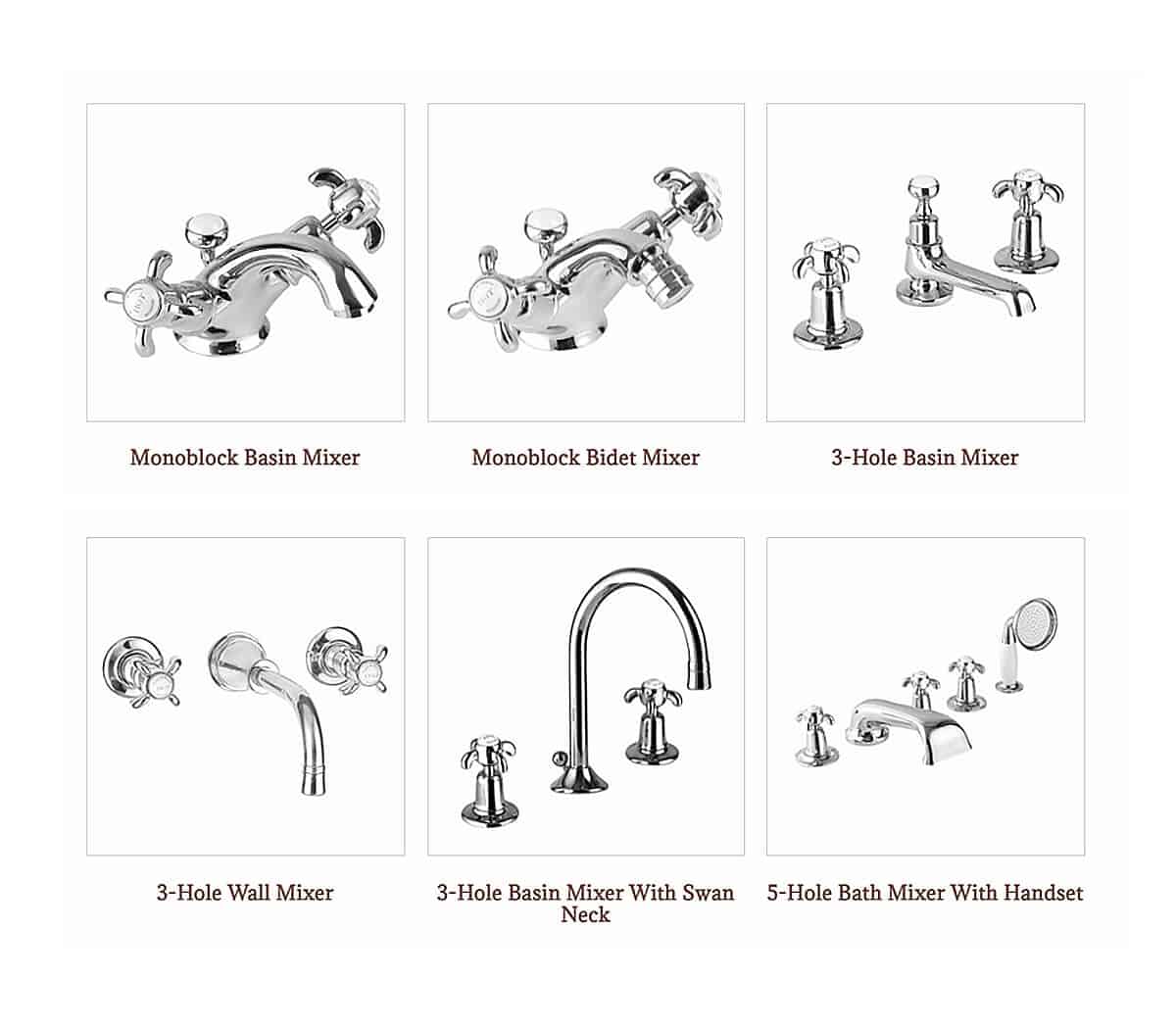 Monoblock Basin Mixer

Monoblock Bidet Mixer

3-Hole Basin Mixer

3-Hole Wall Mixer

3-Hole Basin Mixer With Swan Neck

5-Hole Bath Mixer With Handset