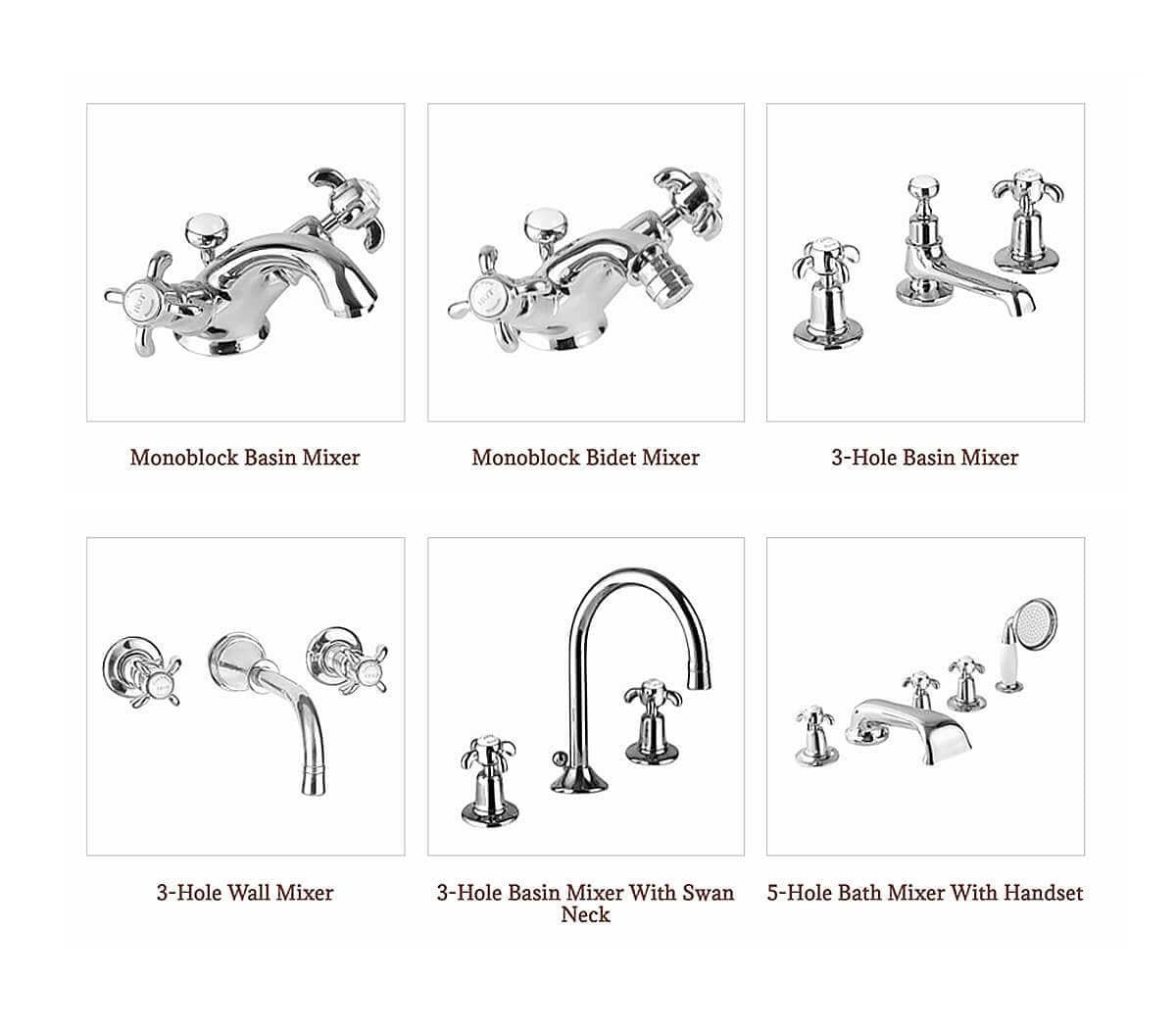 Monoblock Basin Mixer

Monoblock Bidet Mixer

3-Hole Basin Mixer

3-Hole Wall Mixer

3-Hole Basin Mixer With Swan Neck

5-Hole Bath Mixer With Handset